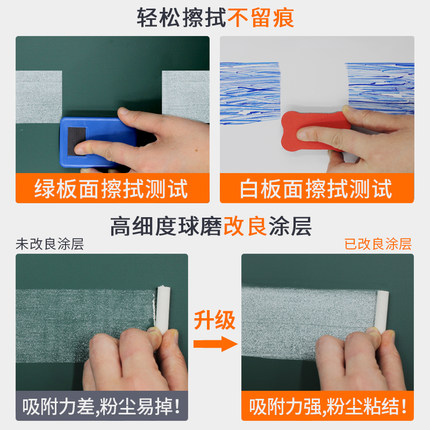 轻松擦拭不留痕

绿板面擦拭测试

白板面擦拭测试

高细度球磨改良涂层

未改良涂层

已改良涂层

升级

吸附力差,粉尘易掉!

吸附力强,粉尘粘结!